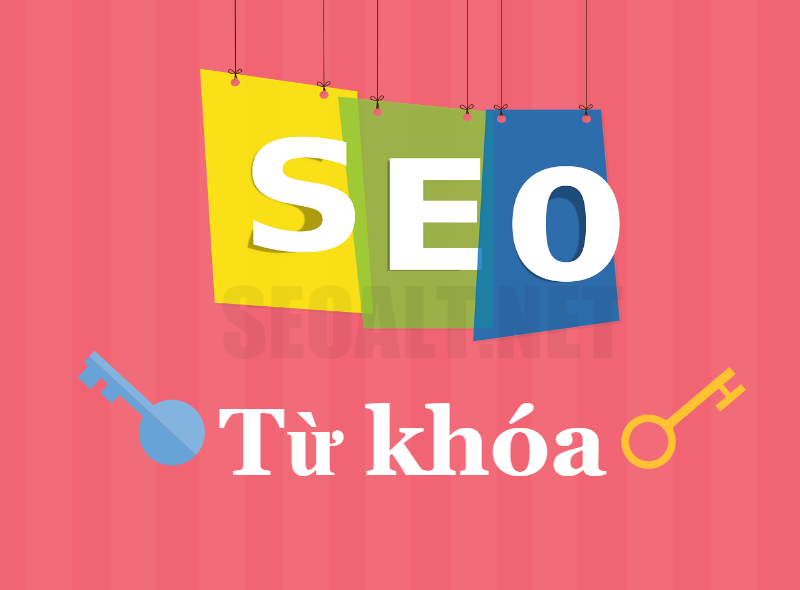 SEO

SEOALT.NET

Từ khóa